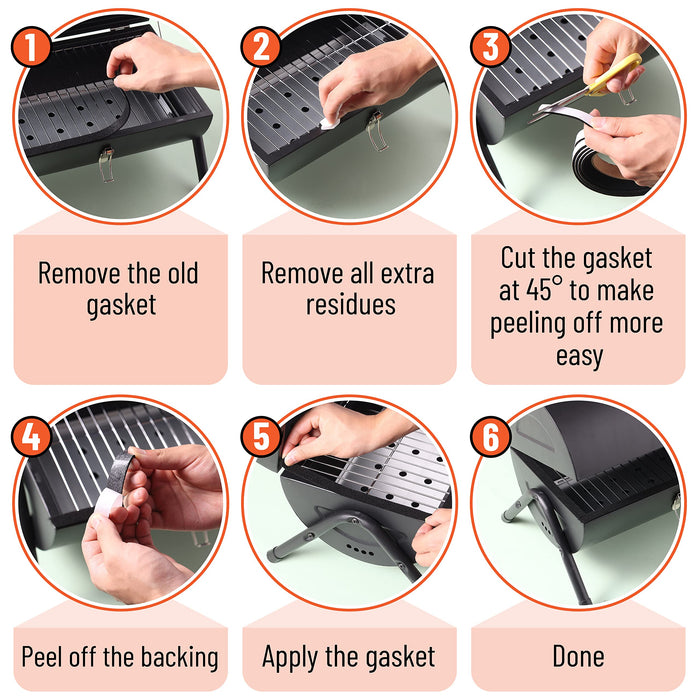 1

Remove the old gasket

2

Remove all extra residues

3

Cut the gasket at 45° to make peeling off more easy

4

Peel off the backing

5

Apply the gasket

6

Done