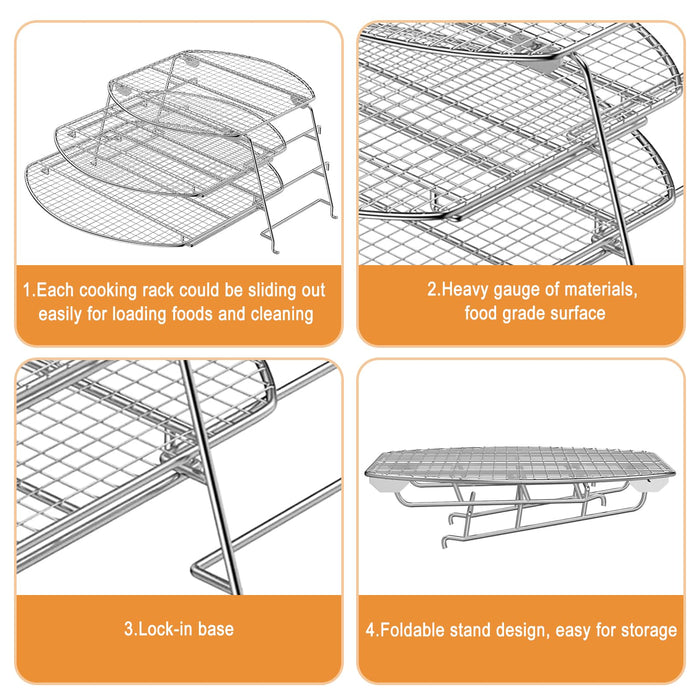 1.Each cooking rack could be sliding out easily for loading foods and cleaning

2.Heavy gauge of materials, food grade surface

3.Lock-in base

4.Foldable stand design, easy for storage