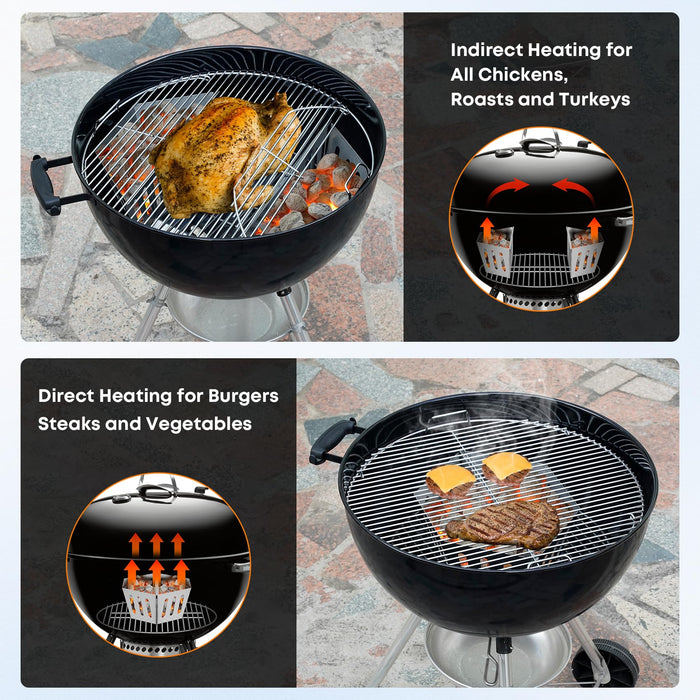 Indirect Heating for All Chickens, Roasts and Turkeys

Direct Heating for Burgers Steaks and Vegetables