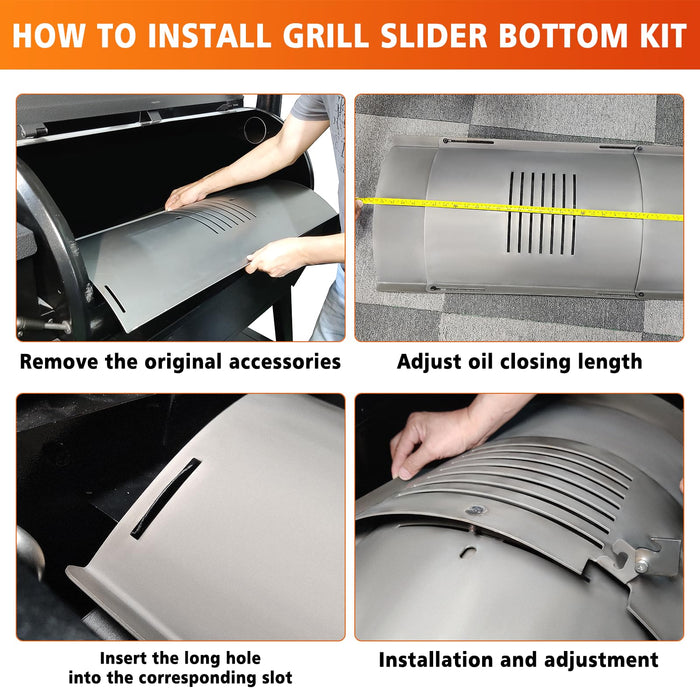 HOW TO INSTALL GRILL SLIDER BOTTOM KIT

Remove the original accessories

Adjust oil closing length

Insert the long hole into the corresponding slot

Installation and adjustment