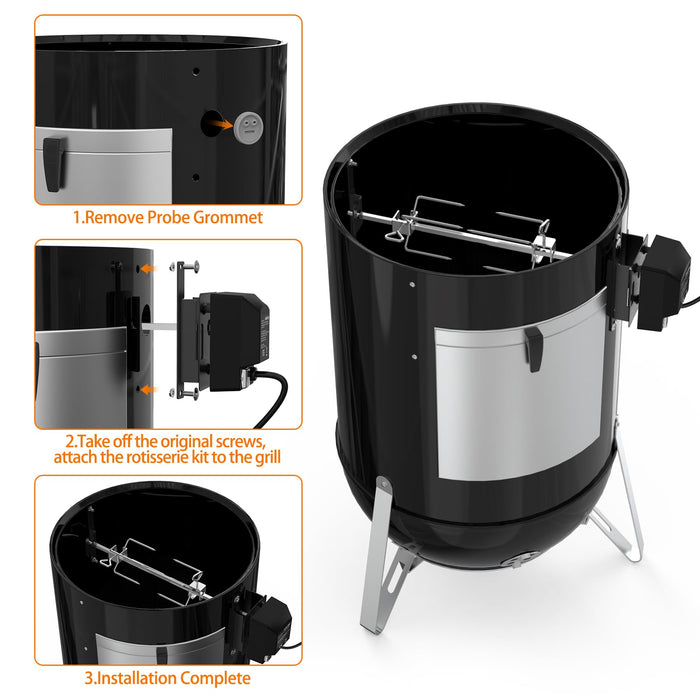 1.Remove Probe Grommet

2.Take off the original screws, attach the rotisserie kit to the grill

3.Installation Complete