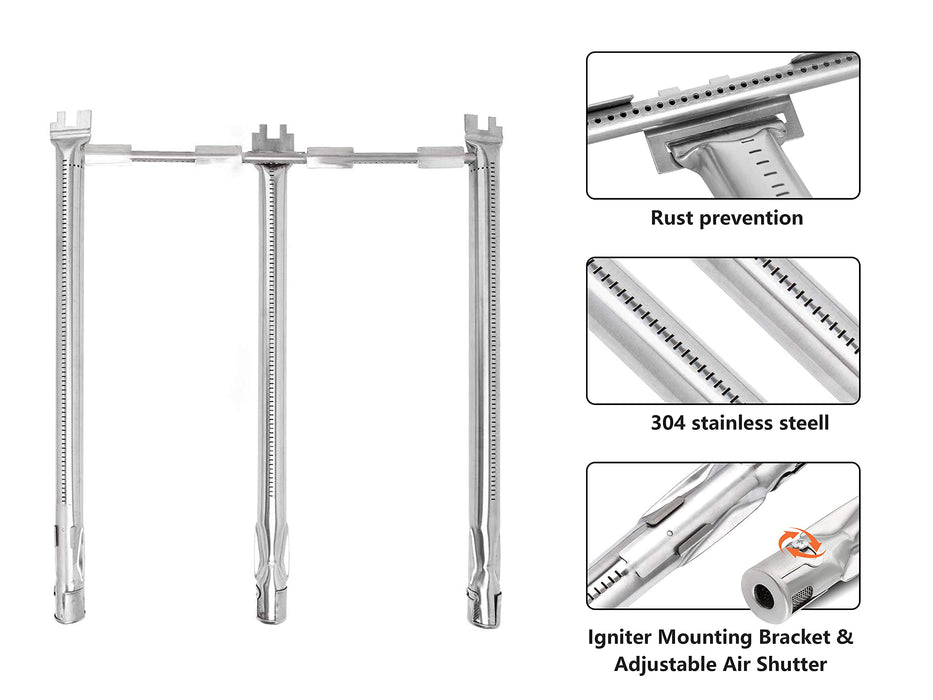 Rust prevention

304 stainless steell

Igniter Mounting Bracket & Adjustable Air Shutter