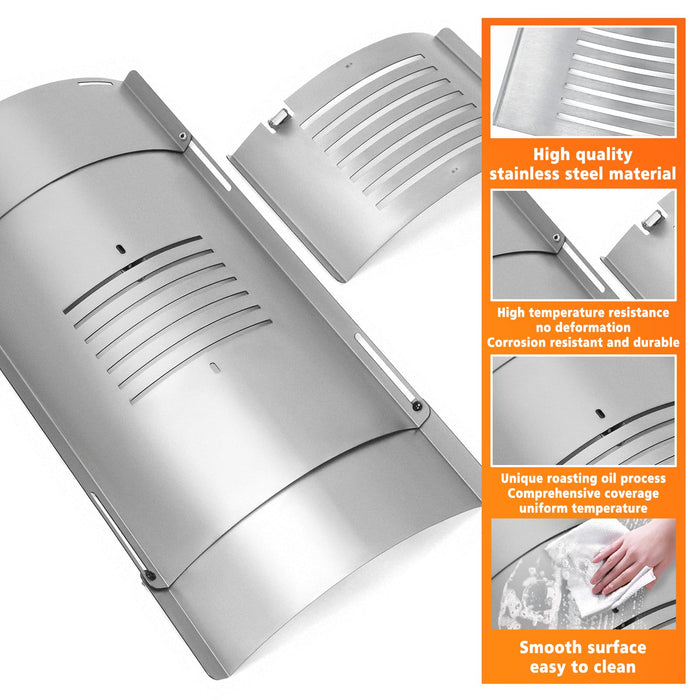 High quality stainless steel material

High temperature resistance
no deformation
Corrosion resistant and durable

Unique roasting oil process
Comprehensive coverage
uniform temperature

Smooth surface
easy to clean