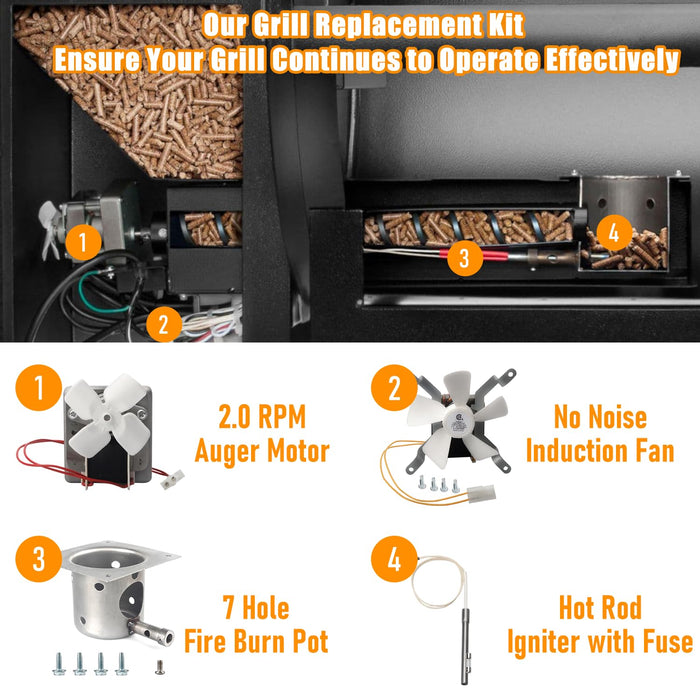 Our Grill Replacement Kit
Ensure Your Grill Continues to Operate Effectively

1

2

3

4

1

2.0 RPM
Auger Motor

2

No Noise
Induction Fan

3

7 Hole
Fire Burn Pot

4

Hot Rod
Igniter with Fuse