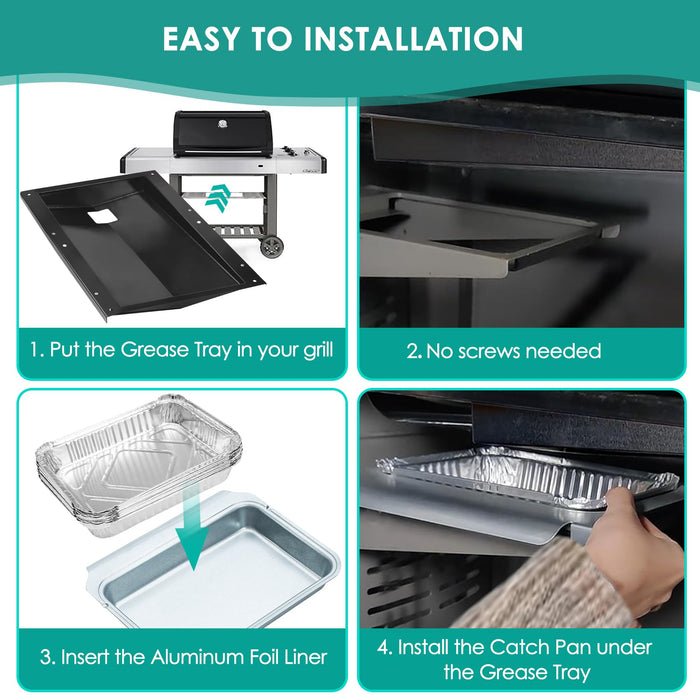 EASY TO INSTALLATION

1. Put the Grease Tray in your grill

2. No screws needed

3. Insert the Aluminum Foil Liner

4. Install the Catch Pan under the Grease Tray