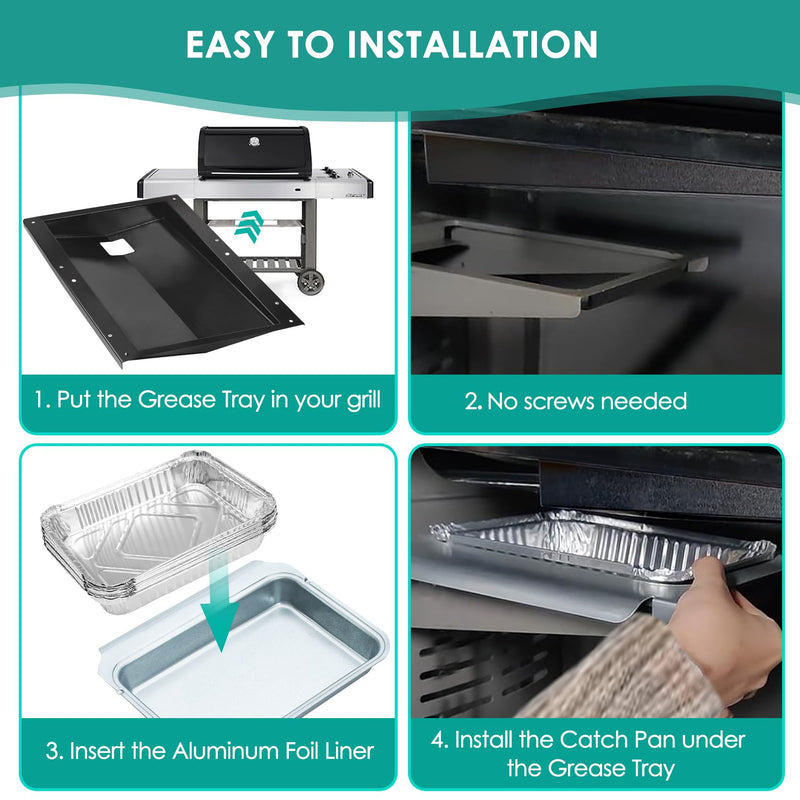 EASY TO INSTALLATION

1. Put the Grease Tray in your grill

2. No screws needed

3. Insert the Aluminum Foil Liner

4. Install the Catch Pan under the Grease Tray