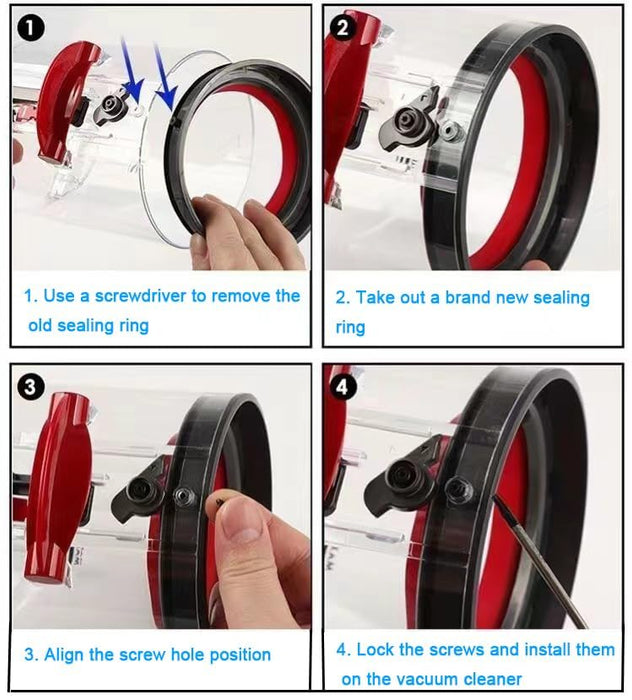 1

1. Use a screwdriver to remove the old sealing ring

2

2. Take out a brand new sealing ring

3

3. Align the screw hole position

4

4. Lock the screws and install them on the vacuum cleaner