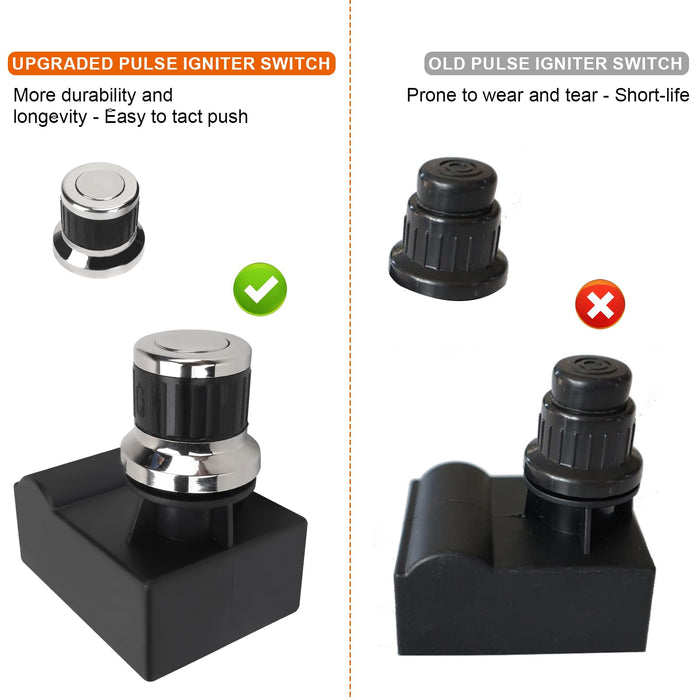 UPGRADED PULSE IGNITER SWITCH

More durability and longevity - Easy to tact push

OLD PULSE IGNITER SWITCH

Prone to wear and tear - Short-life