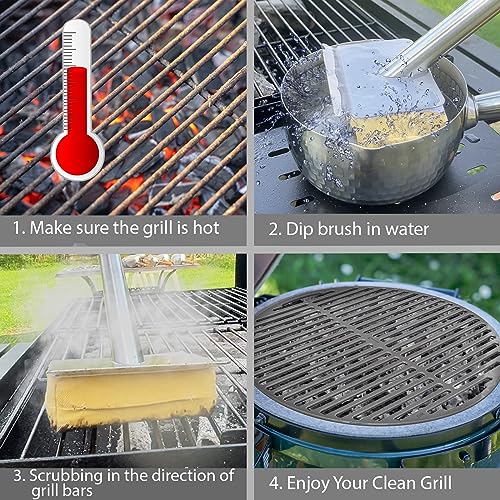 1. Make sure the grill is hot

2. Dip brush in water

3. Scrubbing in the direction of grill bars

4. Enjoy Your Clean Grill