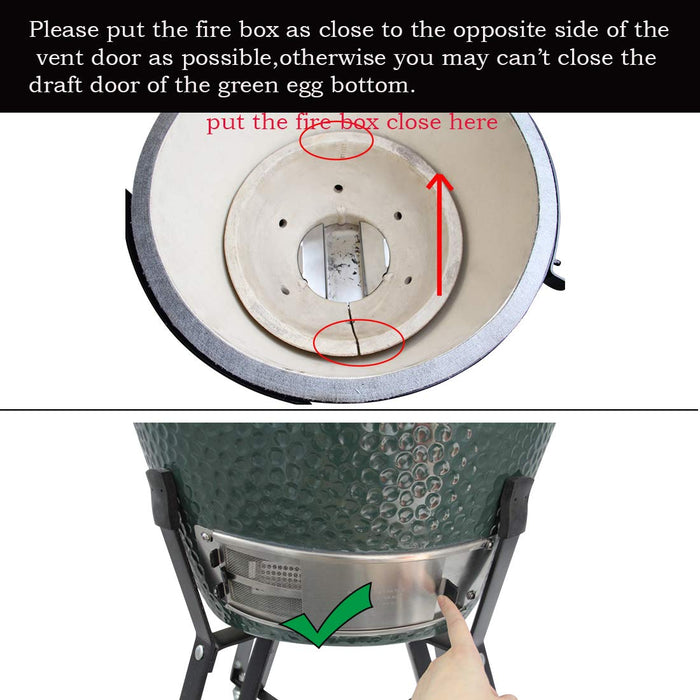 Please put the fire box as close to the opposite side of the vent door as possible,otherwise you may can't close the draft door of the green egg bottom.

put the fire box close here