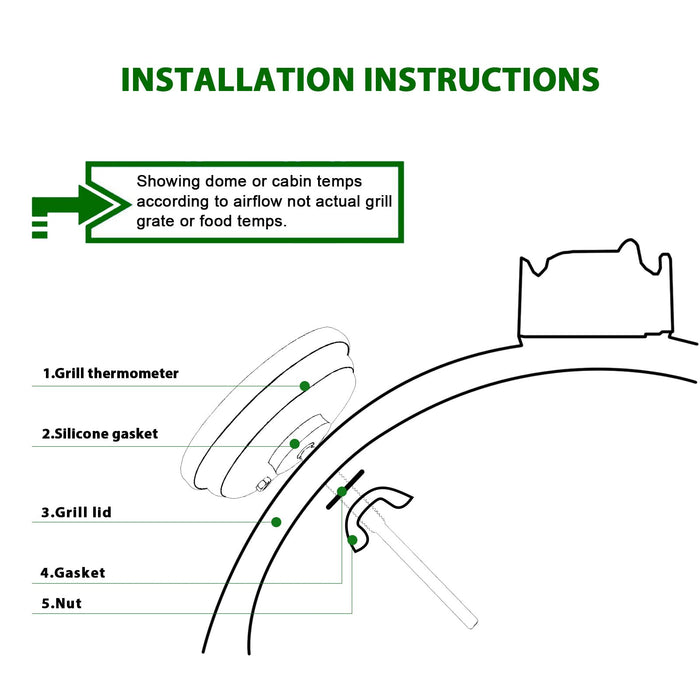 INSTALLATION INSTRUCTIONS

Showing dome or cabin temps according to airflow not actual grill grate or food temps.

1.Grill thermometer

2.Silicone gasket

3.Grill lid

4.Gasket

5.Nut