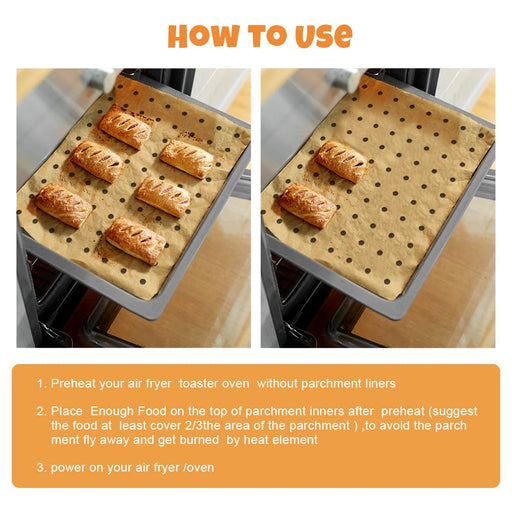 HOW TO USE

1. Preheat your air fryer toaster oven without parchment liners

2. Place Enough Food on the top of parchment inners after preheat (suggest the food at least cover 2/3the area of the parchment ) ,to avoid the parch ment fly away and get burned by heat element

3. power on your air fryer /oven