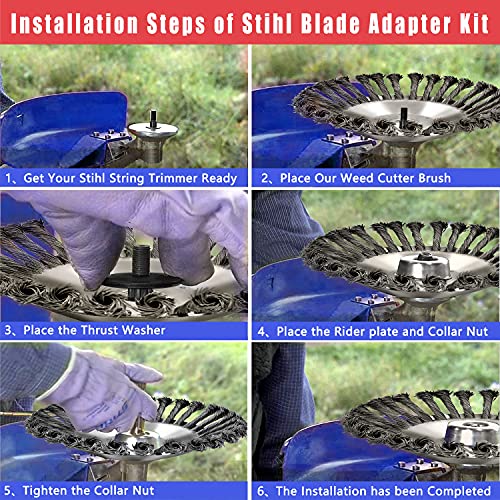 Installation Steps of Stihl Blade Adapter Kit

1、Get Your Stihl String Trimmer Ready

2、Place Our Weed Cutter Brush

3、Place the Thrust Washer

4、Place the Rider plate and Collar Nut

5、Tighten the Collar Nut

6、The Installation has been Completed