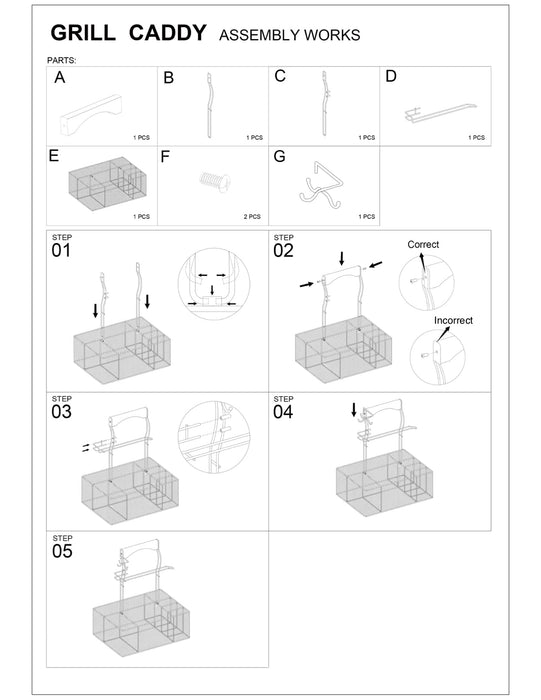 GRILL CADDY ASSEMBLY WORKS

PARTS:

A
1 PCS

B
1 PCS

C
1 PCS

D
1 PCS

E
1 PCS

F
2 PCS

G
1 PCS

STEP
01

STEP
02

Correct

Incorrect

STEP
03

STEP
04

STEP
05