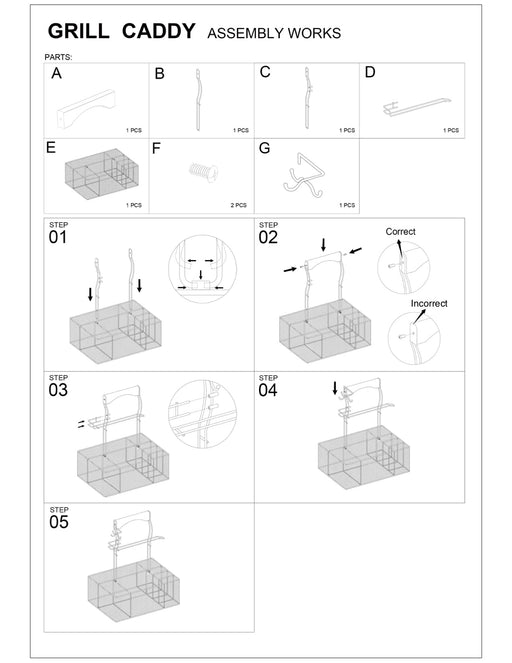 GRILL CADDY ASSEMBLY WORKS

PARTS:

A
1 PCS

B
1 PCS

C
1 PCS

D
1 PCS

E
1 PCS

F
2 PCS

G
1 PCS

STEP
01

STEP
02

Correct

Incorrect

STEP
03

STEP
04

STEP
05