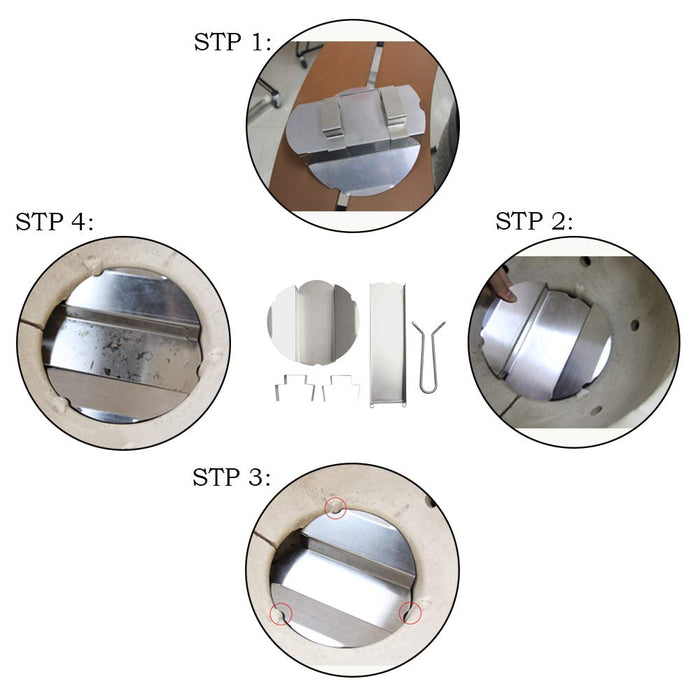 STP 1:

STP 4:

STP 2:

STP 3: