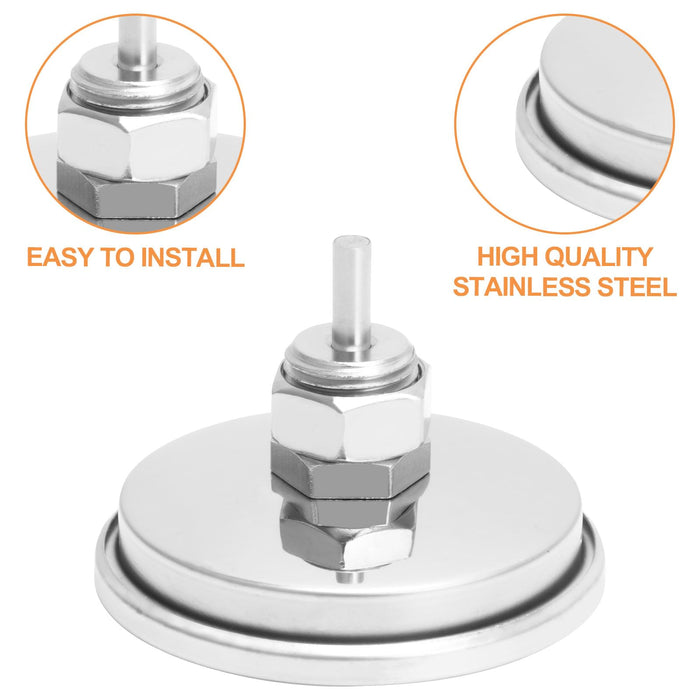 EASY TO INSTALL

HIGH QUALITY STAINLESS STEEL