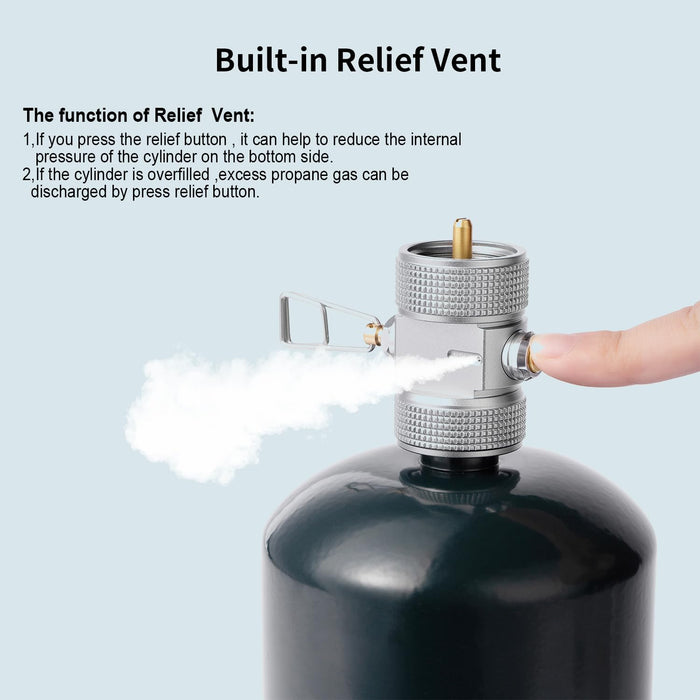 Built-in Relief Vent

The function of Relief Vent:

1,If you press the relief button , it can help to reduce the internal pressure of the cylinder on the bottom side.
2,If the cylinder is overfilled ,excess propane gas can be discharged by press relief button.