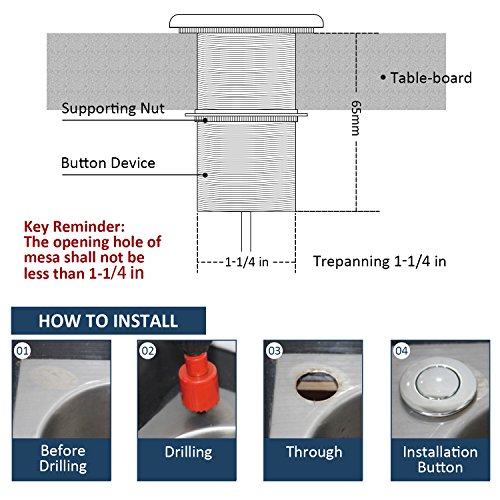 Table-board

Supporting Nut

65mm

Button Device

Key Reminder:
The opening hole of mesa shall not be less than 1-1/4 in

1-1/4 in

Trepanning 1-1/4 in

HOW TO INSTALL

01
Before Drilling

02
Drilling

03
Through

04
Installation Button