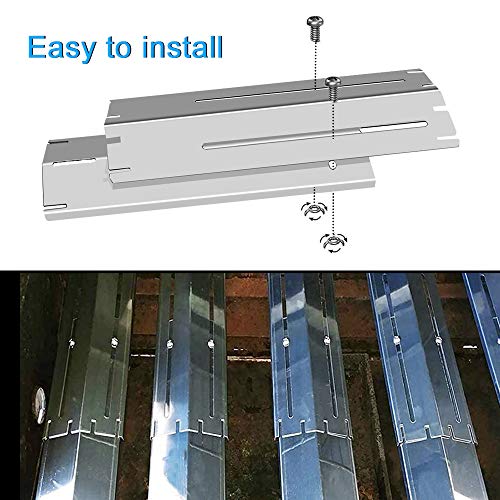 Easy to install