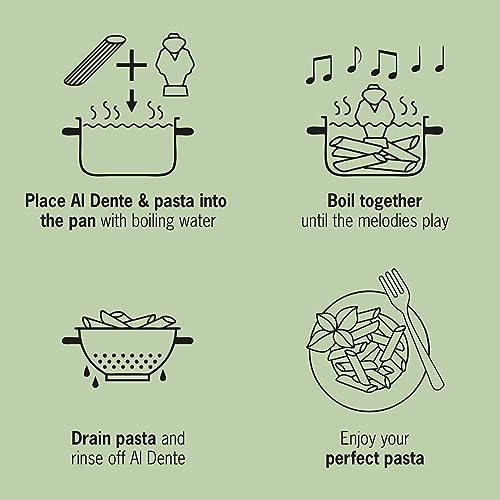 Place Al Dente & pasta into the pan with boiling water

Boil together until the melodies play

Drain pasta and rinse off Al Dente

Enjoy your perfect pasta