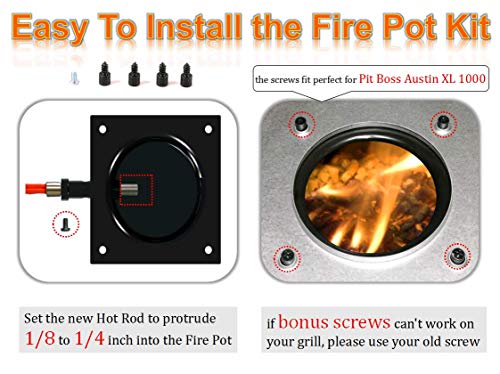 Easy To Install the Fire Pot Kit

the screws fit perfect for Pit Boss Austin XL 1000

Set the new Hot Rod to protrude 1/8 to 1/4 inch into the Fire Pot

if bonus screws can't work on your grill, please use your old screw