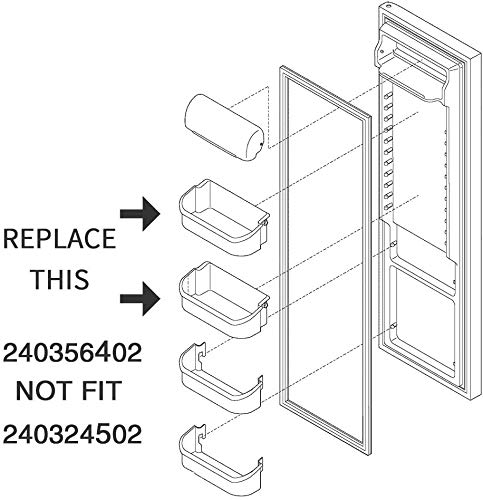 REPLACE
THIS

240356402
NOT FIT
240324502