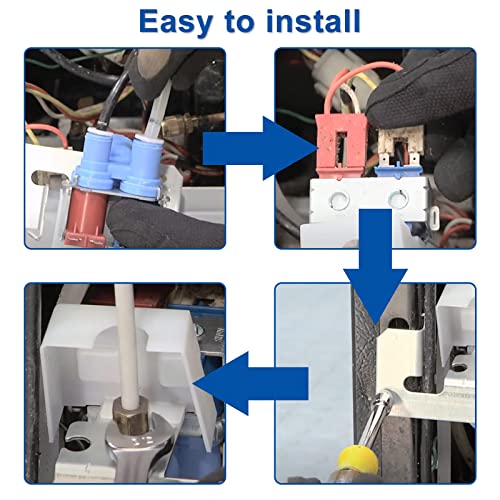 Easy to install