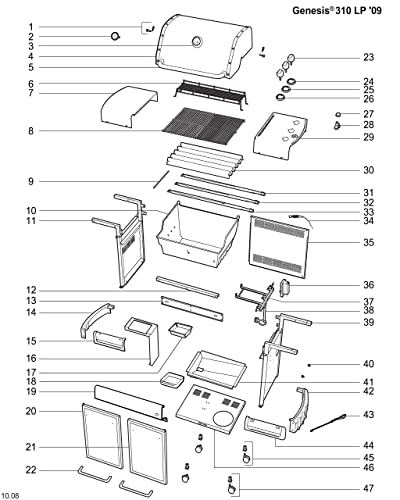 Genesis® 310 LP '09

1
2
3
4
5
6
7
8
9
10
11
12
13
14
15
16
17
18
19
20
21
22

23
24
25
26
27
28
29
30
31
32
33
34
35
36
37
38
39
40
41
42
43
44
45
46
47

10.08