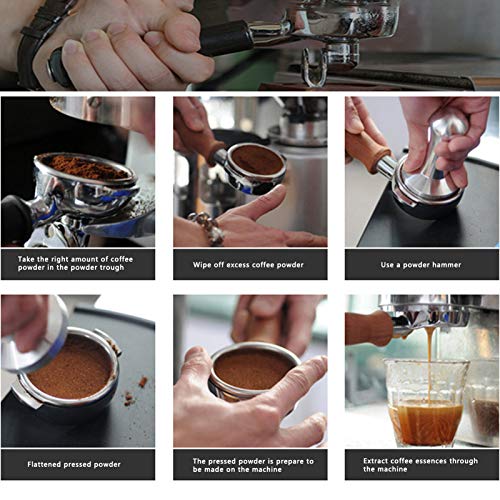 Take the right amount of coffee powder in the powder trough

Wipe off excess coffee powder

Use a powder hammer

Flattened pressed powder

The pressed powder is prepare to be made on the machine

Extract coffee essences through the machine