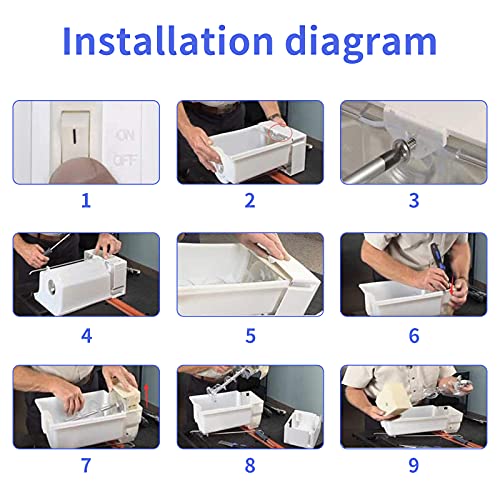 Installation diagram

ON
OFF

1

2

3

4

5

6

7

8

9