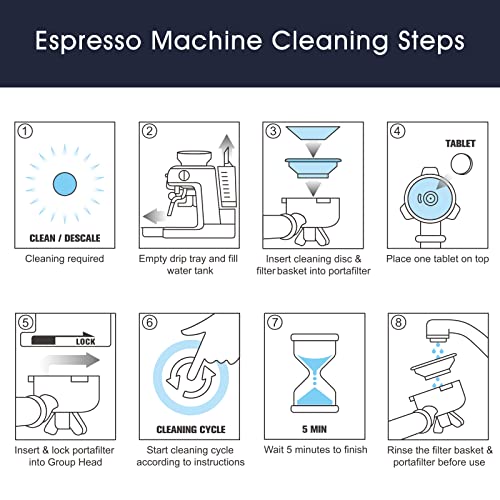 Espresso Machine Cleaning Steps

1
CLEAN / DESCALE
Cleaning required

2
Empty drip tray and fill water tank

3
Insert cleaning disc & filter basket into portafilter

4
TABLET
Place one tablet on top

5
LOCK
Insert & lock portafilter into Group Head

6
CLEANING CYCLE
Start cleaning cycle according to instructions

7
5 MIN
Wait 5 minutes to finish

8
Rinse the filter basket & portafilter before use