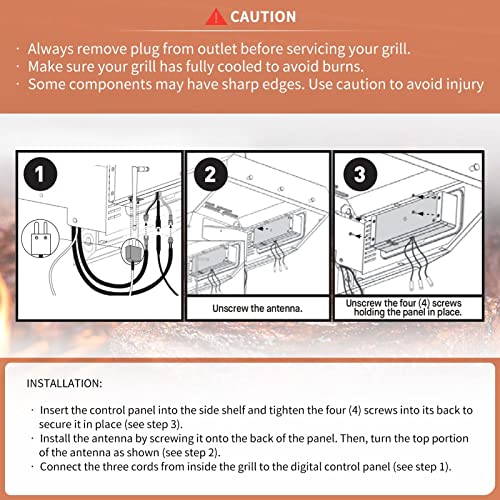 CAUTION

· Always remove plug from outlet before servicing your grill.
· Make sure your grill has fully cooled to avoid burns.
· Some components may have sharp edges. Use caution to avoid injury

1

2

Unscrew the antenna.

3

Unscrew the four (4) screws holding the panel in place.

INSTALLATION:

· Insert the control panel into the side shelf and tighten the four (4) screws into its back to secure it in place (see step 3).
· Install the antenna by screwing it onto the back of the panel. Then, turn the top portion of the antenna as shown (see step 2).
· Connect the three cords from inside the grill to the digital control panel (see step 1).