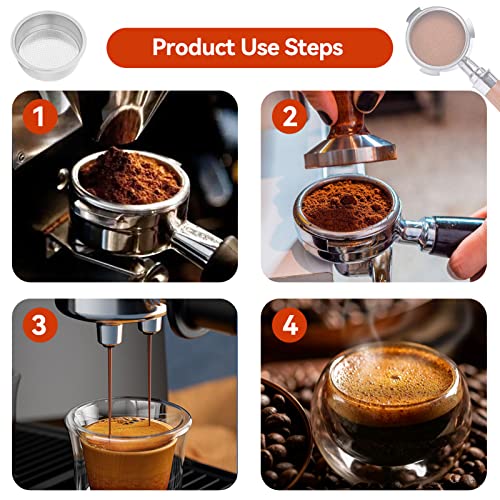 Product Use Steps

1

2

3

4