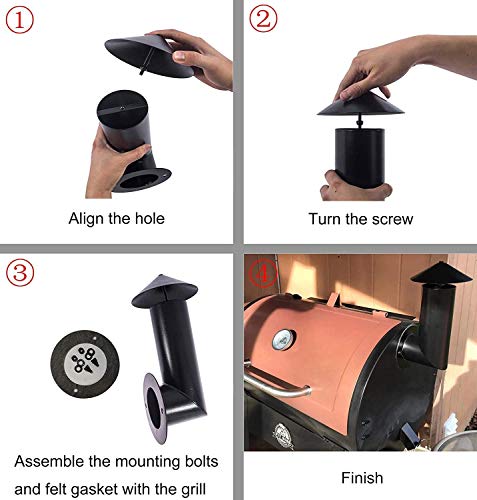 ①

Align the hole

②

Turn the screw

③

Assemble the mounting bolts and felt gasket with the grill

④

Finish