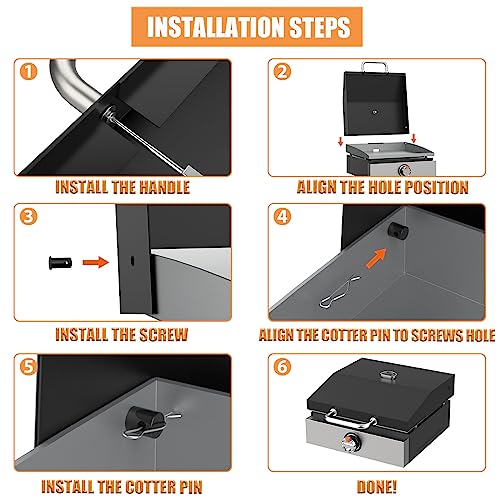 INSTALLATION STEPS

1

INSTALL THE HANDLE

2

ALIGN THE HOLE POSITION

3

INSTALL THE SCREW

4

ALIGN THE COTTER PIN TO SCREWS HOLE

5

INSTALL THE COTTER PIN

6

DONE!