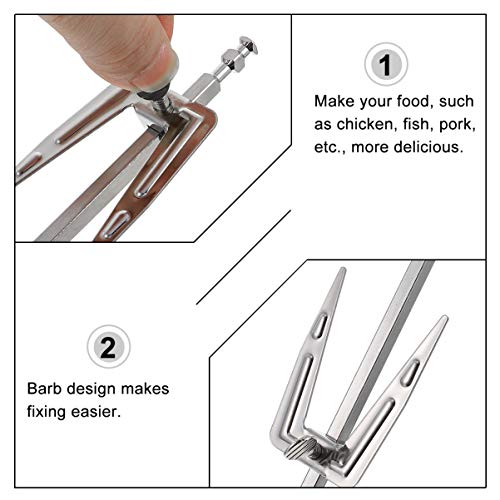 1

Make your food, such as chicken, fish, pork, etc., more delicious.

2

Barb design makes fixing easier.