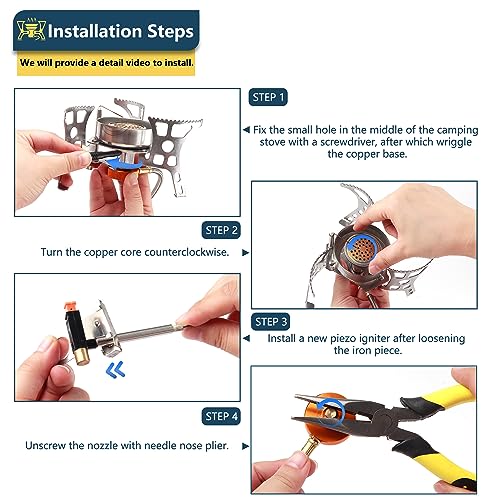 Installation Steps

We will provide a detail video to install.

STEP 1

Fix the small hole in the middle of the camping stove with a screwdriver, after which wriggle the copper base.

STEP 2

Turn the copper core counterclockwise.

STEP 3

Install a new piezo igniter after loosening the iron piece.

STEP 4

Unscrew the nozzle with needle nose plier.