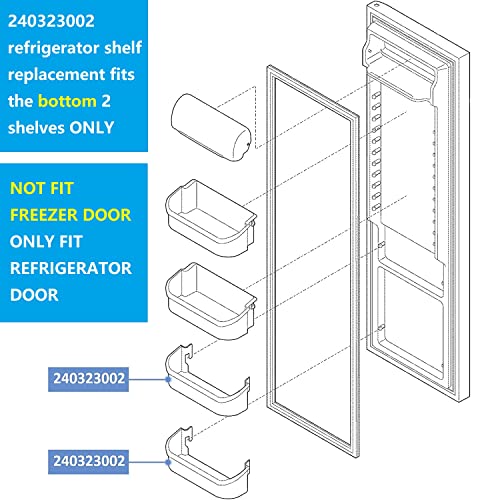 240323002 refrigerator shelf replacement fits the bottom 2 shelves ONLY

NOT FIT FREEZER DOOR ONLY FIT REFRIGERATOR DOOR

240323002

240323002