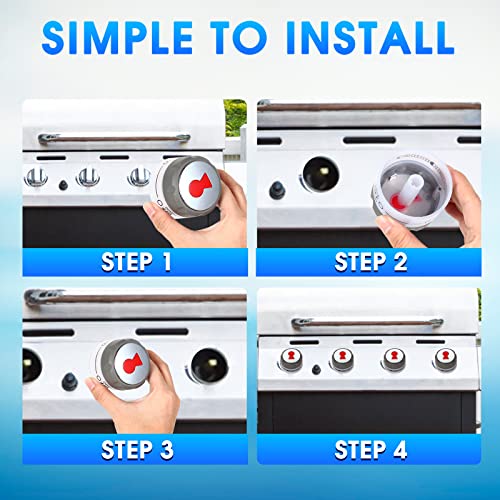 SIMPLE TO INSTALL

STEP 1

STEP 2

STEP 3

STEP 4