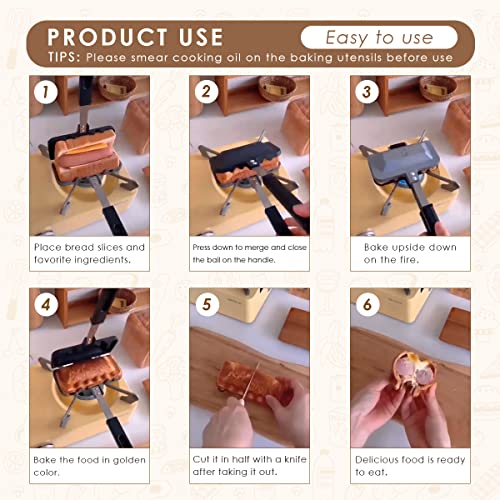 PRODUCT USE
Easy to use
TIPS: Please smear cooking oil on the baking utensils before use

1
Place bread slices and favorite ingredients.

2
Press down to merge and close the ball on the handle.

3
Bake upside down on the fire.

4
Bake the food in golden color.

5
Cut it in half with a knife after taking it out.

6
Delicious food is ready to eat.