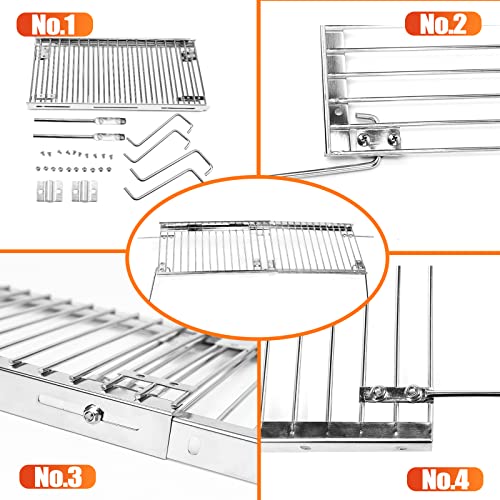 No.1

No.2

No.3

No.4