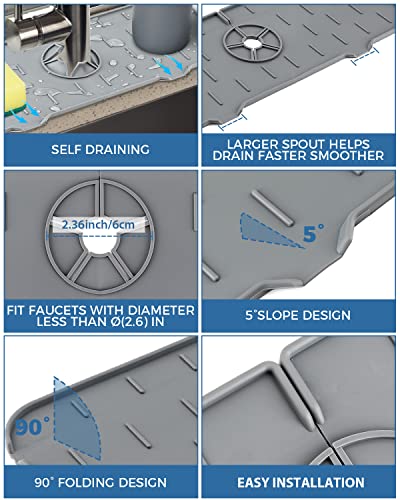 SELF DRAINING

LARGER SPOUT HELPS DRAIN FASTER SMOOTHER

2.36inch/6cm

FIT FAUCETS WITH DIAMETER LESS THAN Ø(2.6) IN

5°

5°SLOPE DESIGN

90°

90° FOLDING DESIGN

EASY INSTALLATION