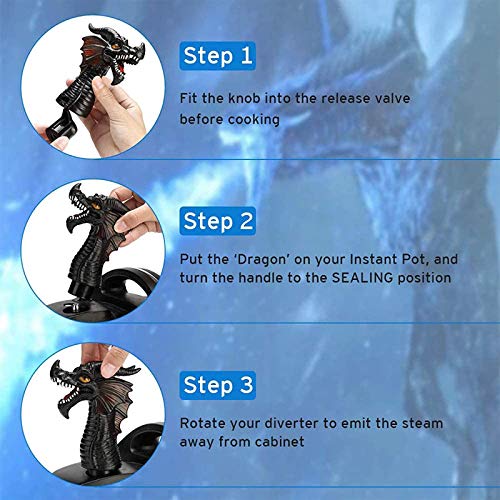 Step 1

Fit the knob into the release valve before cooking

Step 2

Put the 'Dragon' on your Instant Pot, and turn the handle to the SEALING position

Step 3

Rotate your diverter to emit the steam away from cabinet