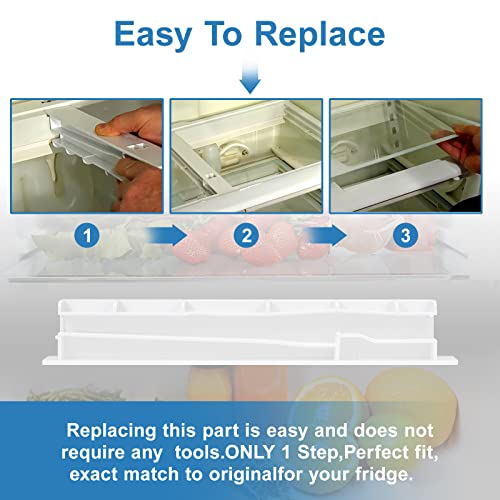 Easy To Replace

1

2

3

Replacing this part is easy and does not require any  tools.ONLY 1 Step,Perfect fit, exact match to originalfor your fridge.