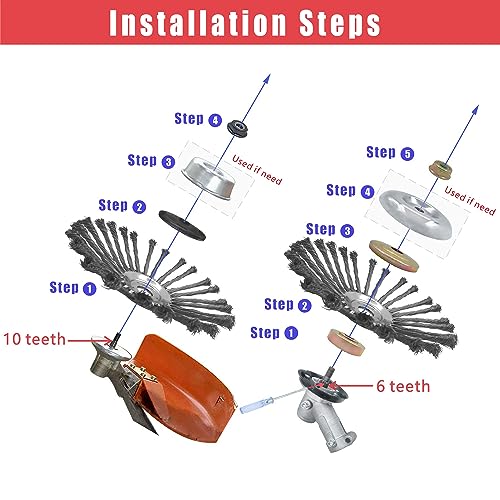 Installation Steps

Step 4

Step 3

Used if need

Step 2

Step 1

10 teeth

Step 5

Step 4

Used if need

Step 3

Step 2

Step 1

6 teeth