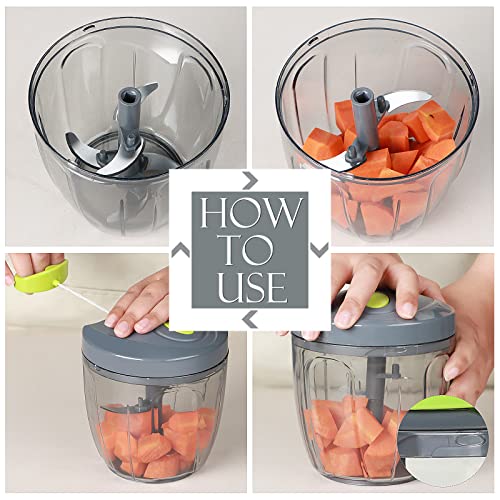 HOW
TO
USE