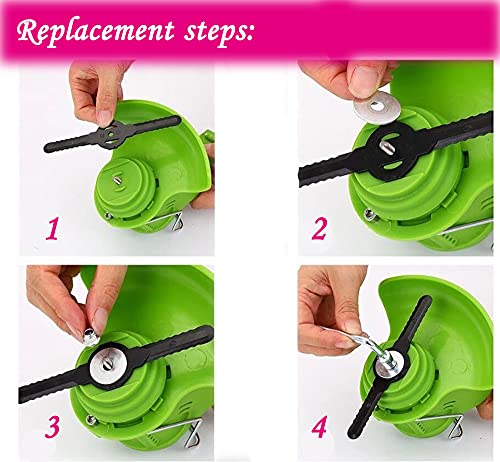 Replacement steps:

1

2

3

4