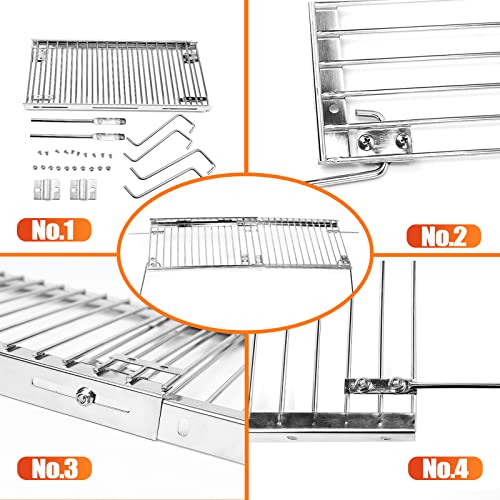 No.1

No.2

No.3

No.4