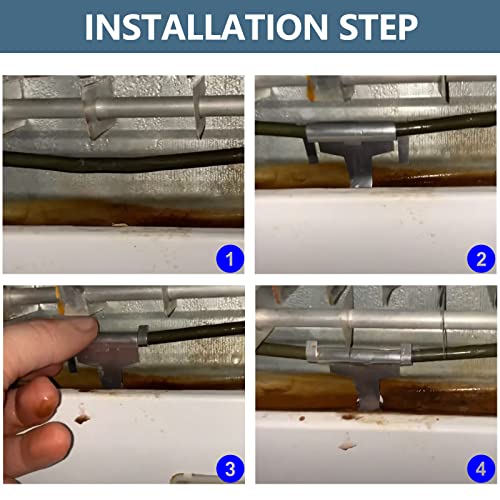 INSTALLATION STEP

1

2

3

4